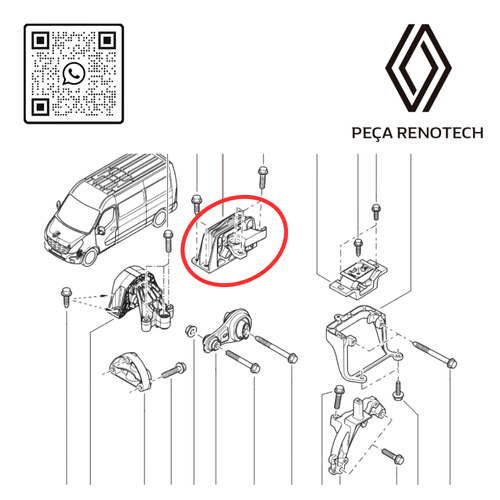 PEÇA RENOTECH